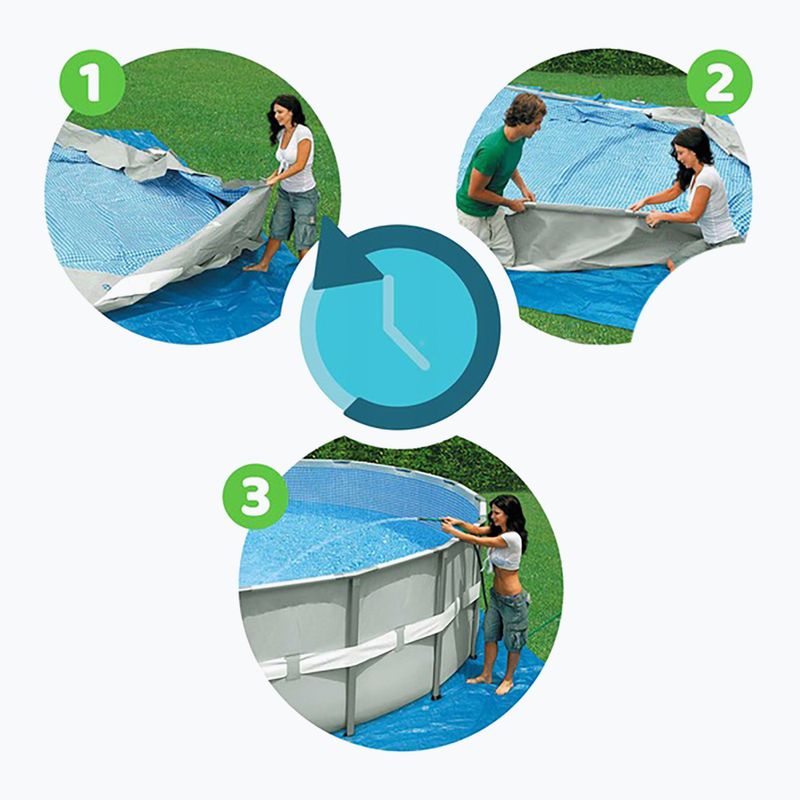 1
2
3